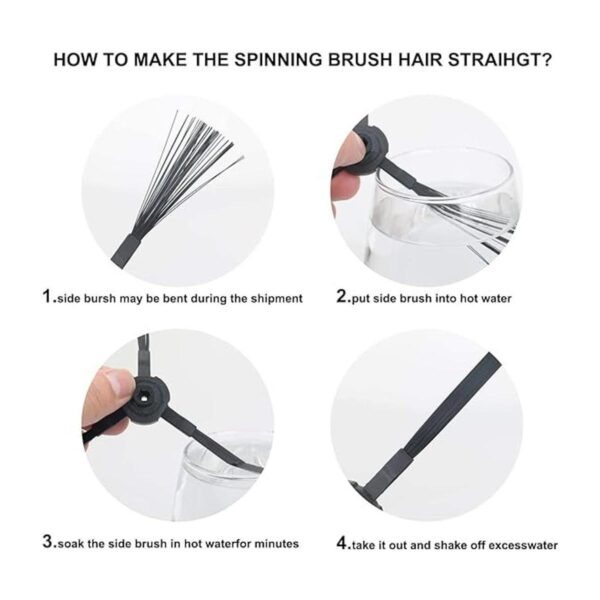 HOW TO MAKE THE SPINNING BRUSH HAIR STRAIHGT?

1.side bursh may be bent during the shipment

2.put side brush into hot water

3.soak the side brush in hot waterfor minutes

4.take it out and shake off excesswater