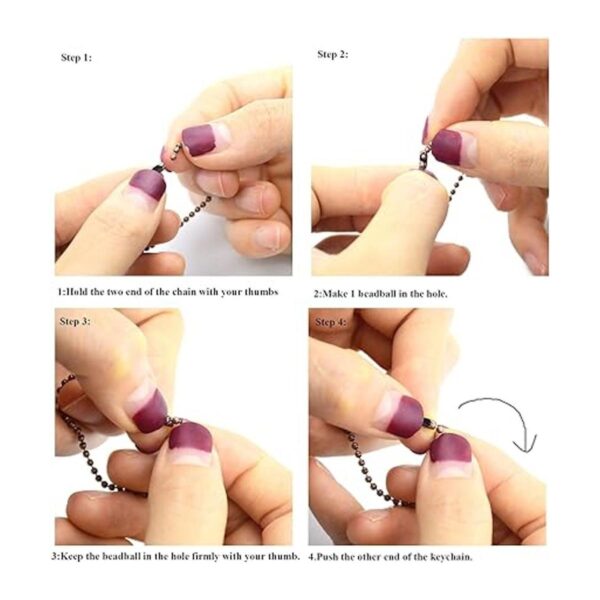 Step 1:

1:Hold the two end of the chain with your thumbs

Step 2:

2:Make 1 beadball in the hole.

Step 3:

3:Keep the beadball in the hole firmly with your thumb.

Step 4:

4.Push the other end of the keychain.