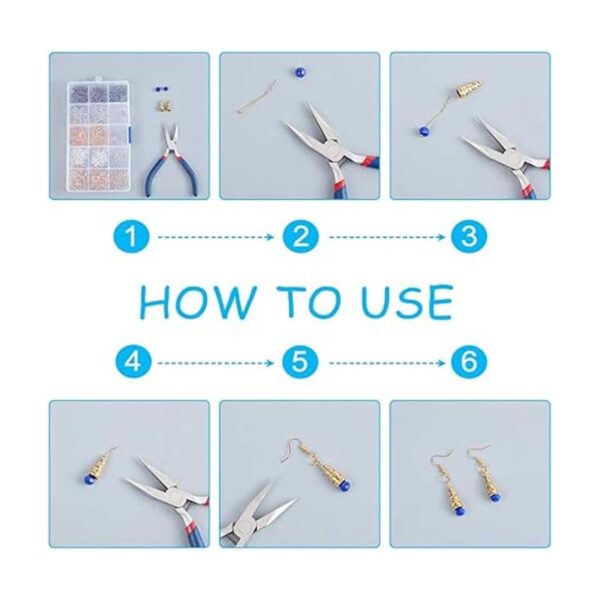 1 2 3

HOW TO USE

4 5 6