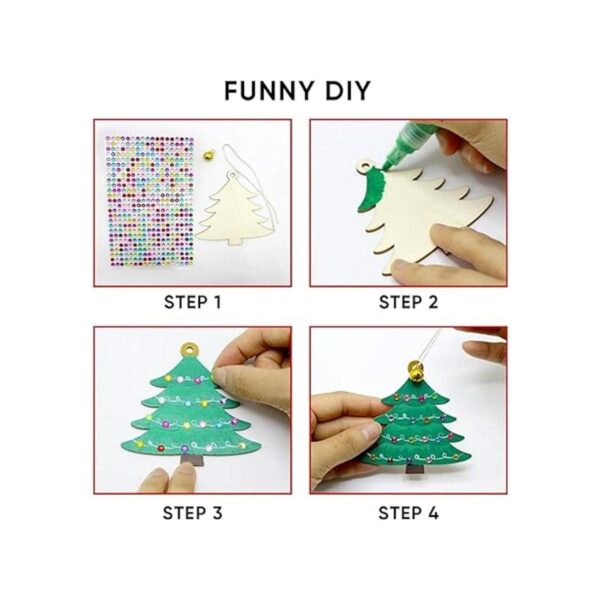 FUNNY DIY

STEP 1

STEP 2

STEP 3

STEP 4