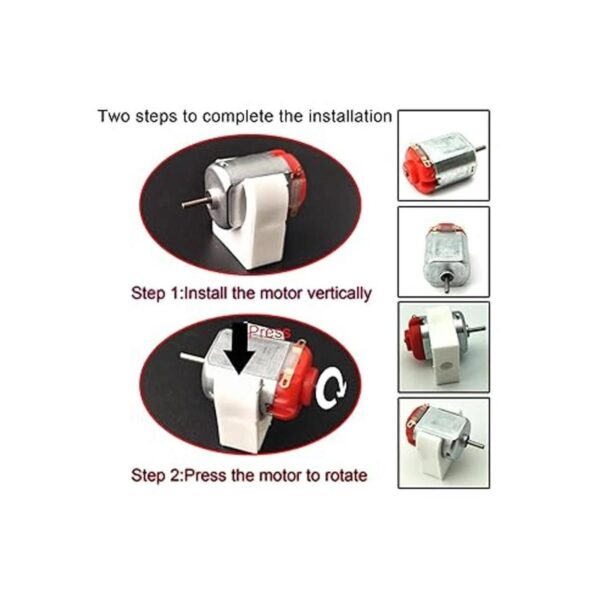 Two steps to complete the installation

Step 1:Install the motor vertically

Press

Step 2:Press the motor to rotate