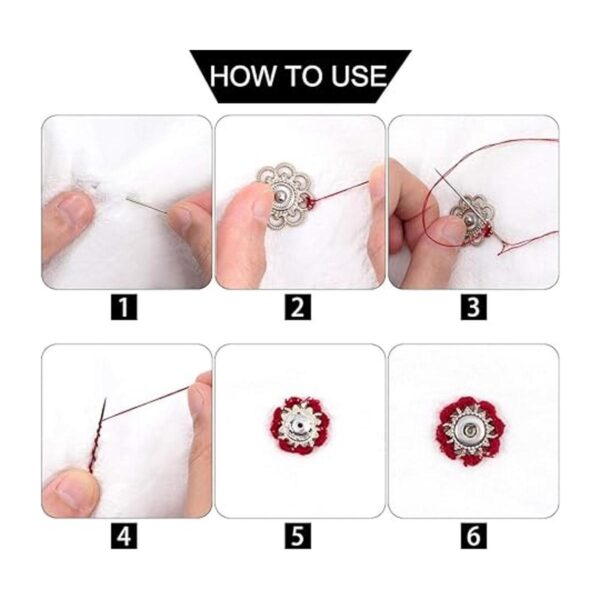 HOW TO USE

1

2

3

4

5

6