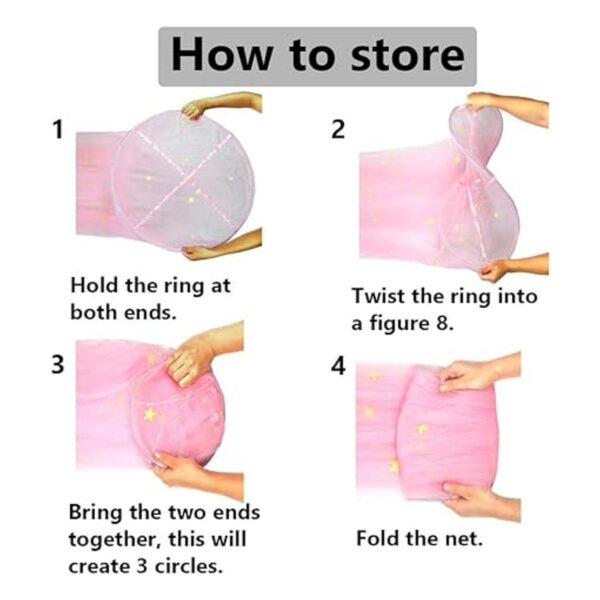 How to store

1

Hold the ring at both ends.

2

Twist the ring into a figure 8.

3

Bring the two ends together, this will create 3 circles.

4

Fold the net.