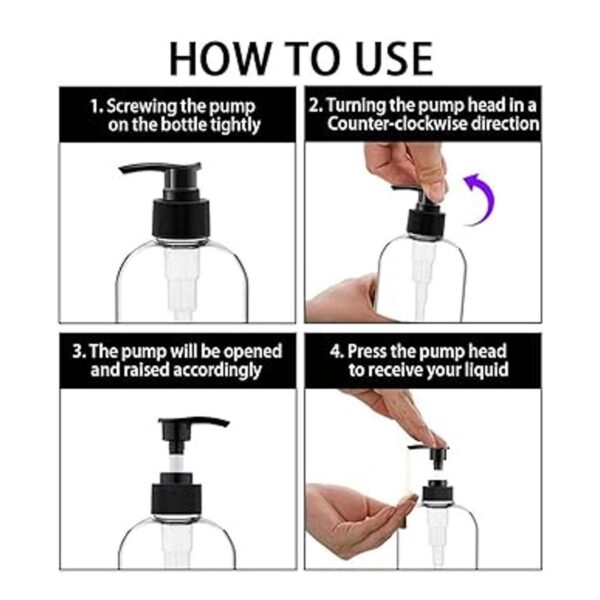 HOW TO USE

1. Screwing the pump on the bottle tightly

2. Turning the pump head in a Counter-clockwise direction

3. The pump will be opened and raised accordingly

4. Press the pump head to receive your liquid