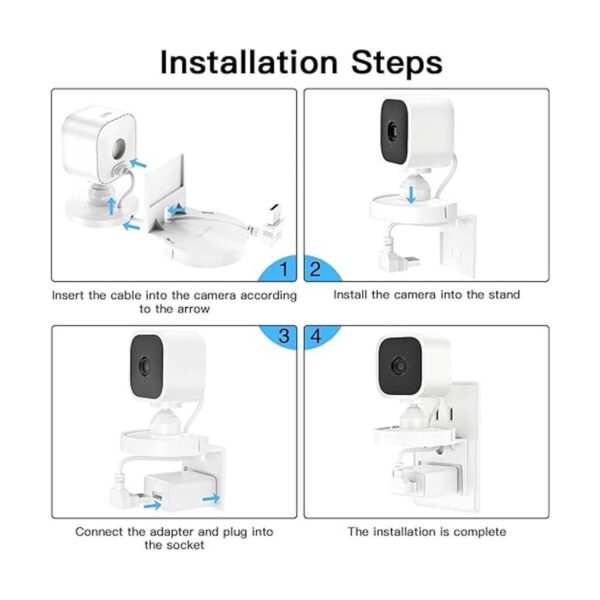 Installation Steps

1

Insert the cable into the camera according to the arrow

2

Install the camera into the stand

3

Connect the adapter and plug into the socket

4

The installation is complete