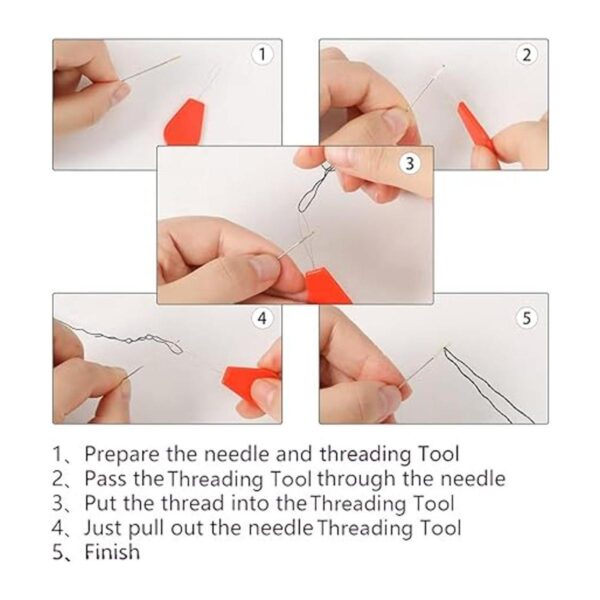 1
2
3
4
5

1、Prepare the needle and threading Tool
2、Pass the Threading Tool through the needle
3、Put the thread into the Threading Tool
4、Just pull out the needle Threading Tool
5、Finish