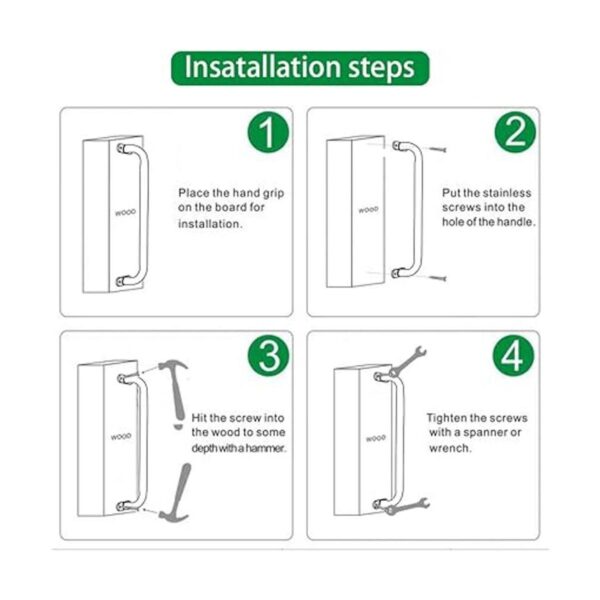 Insatallation steps

1

WOOD

Place the hand grip on the board for installation.

2

WOOD

Put the stainless screws into the hole of the handle.

3

WOOD

Hit the screw into the wood to some depth with a hammer.

4

WOOD

Tighten the screws with a spanner or wrench.