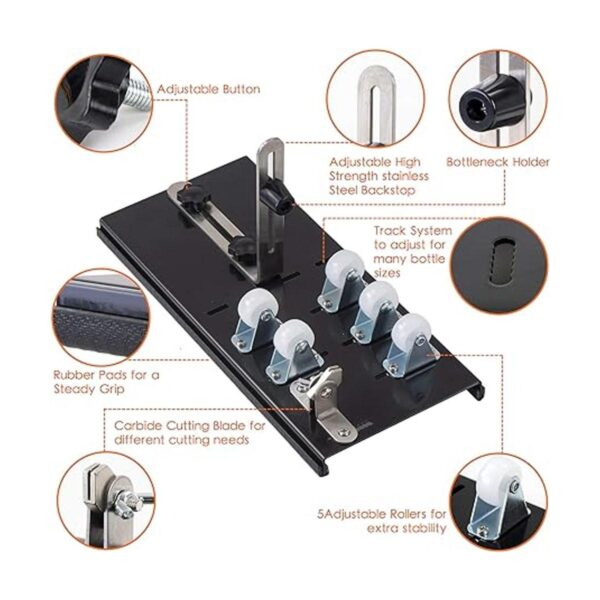 Adjustable Button

Adjustable High Strength stainless Steel Backstop

Bottleneck Holder

Track System to adjust for many bottle sizes

Rubber Pads for a Steady Grip

Carbide Cutting Blade for different cutting needs

5Adjustable Rollers for extra stability