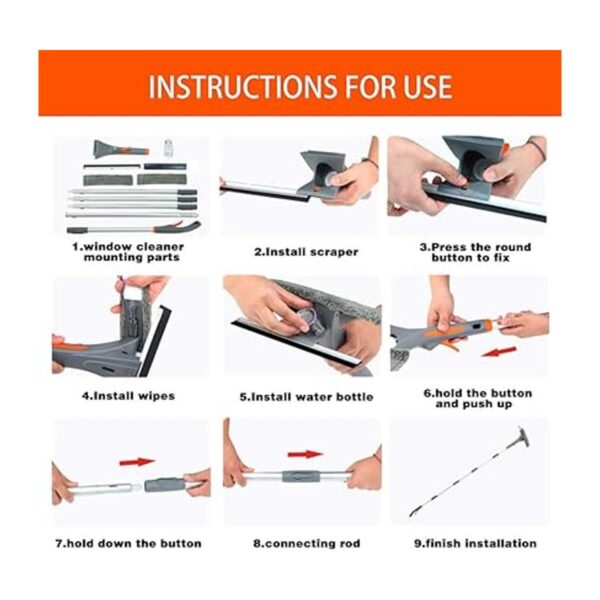 INSTRUCTIONS FOR USE

1.window cleaner mounting parts

2.Install scraper

3.Press the round button to fix

4.Install wipes

5.Install water bottle

6.hold the button and push up

7.hold down the button

8.connecting rod

9.finish installation