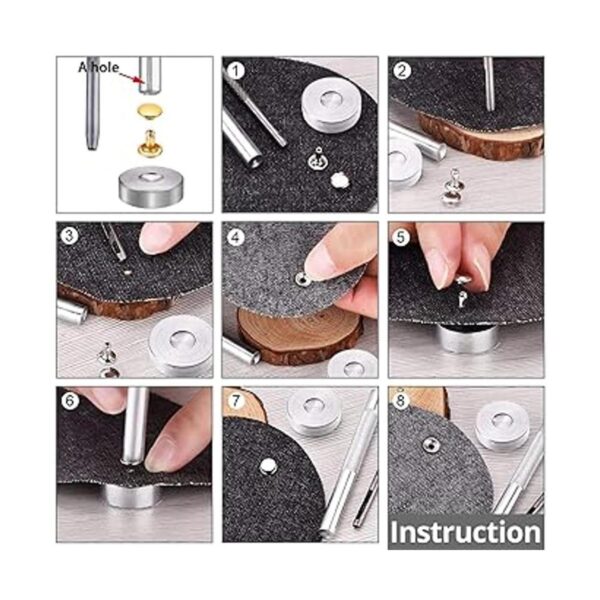 A hole

1

2

3

4

5

6

7

8

Instruction