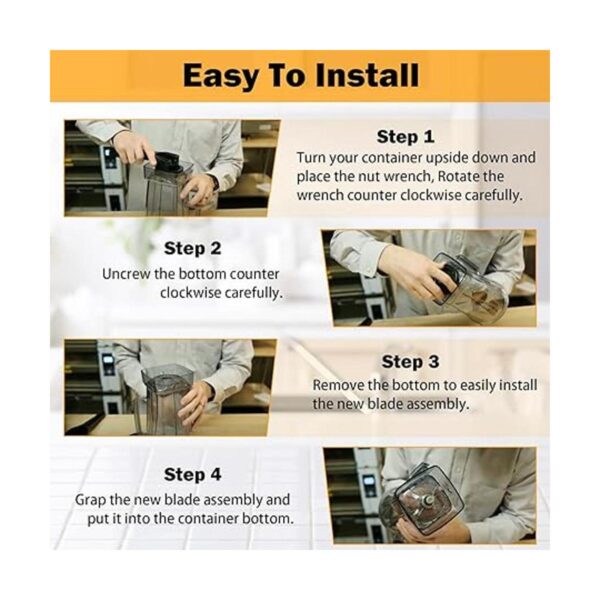 Easy To Install

Step 1
Turn your container upside down and place the nut wrench, Rotate the wrench counter clockwise carefully.

Step 2
Uncrew the bottom counter clockwise carefully.

Step 3
Remove the bottom to easily install the new blade assembly.

Step 4
Grap the new blade assembly and put it into the container bottom.