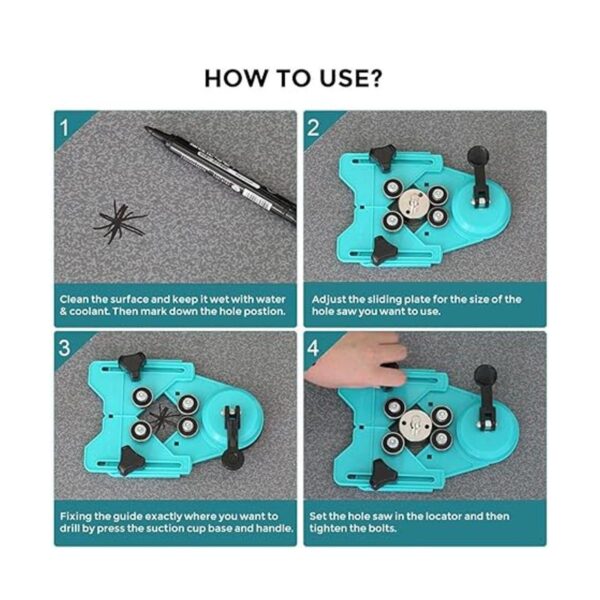 HOW TO USE?

1

Clean the surface and keep it wet with water & coolant. Then mark down the hole postion.

2

Adjust the sliding plate for the size of the hole saw you want to use.

3

Fixing the guide exactly where you want to drill by press the suction cup base and handle.

4

Set the hole saw in the locator and then tighten the bolts.