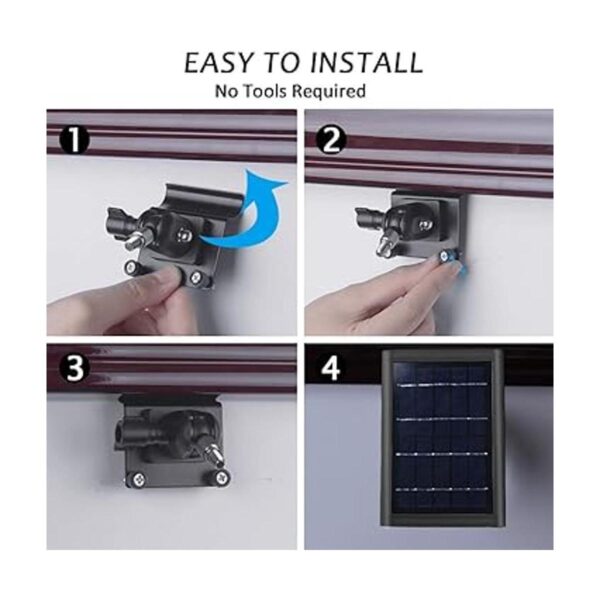 EASY TO INSTALL
No Tools Required

1

2

3

4