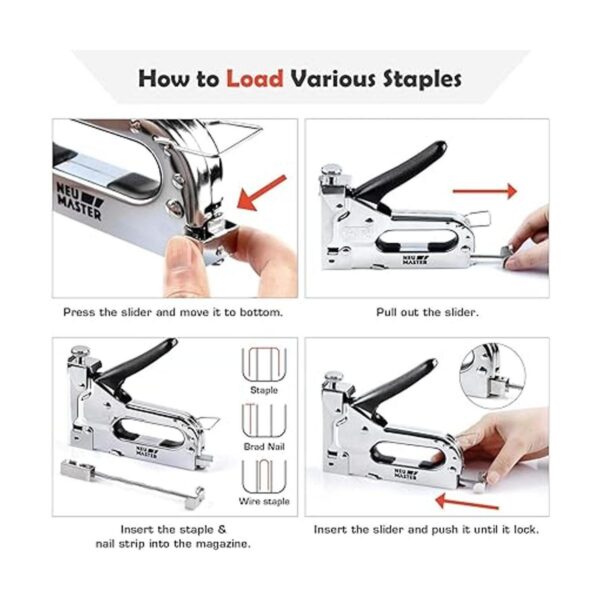 How to Load Various Staples

NEU MASTER

Press the slider and move it to bottom.

NEU MASTER

Pull out the slider.

NEU MASTER

Staple

Brad Nail

Wire staple

Insert the staple & nail strip into the magazine.

NEU MASTER

Insert the slider and push it until it lock.