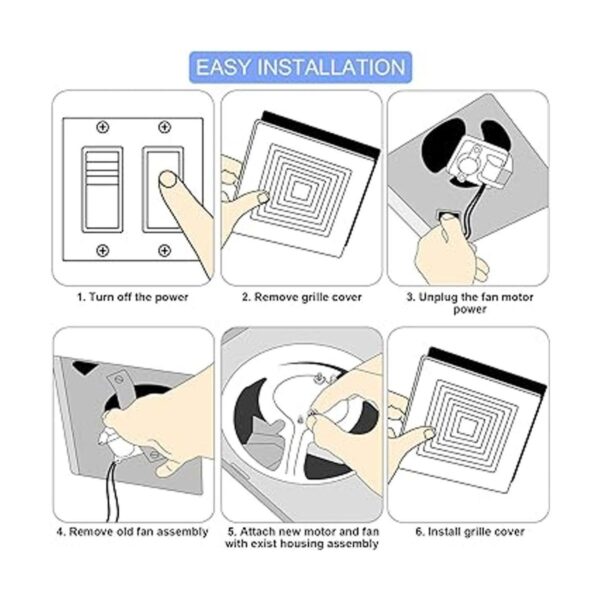 EASY INSTALLATION

1. Turn off the power

2. Remove grille cover

3. Unplug the fan motor power

4. Remove old fan assembly

5. Attach new motor and fan with exist housing assembly

6. Install grille cover