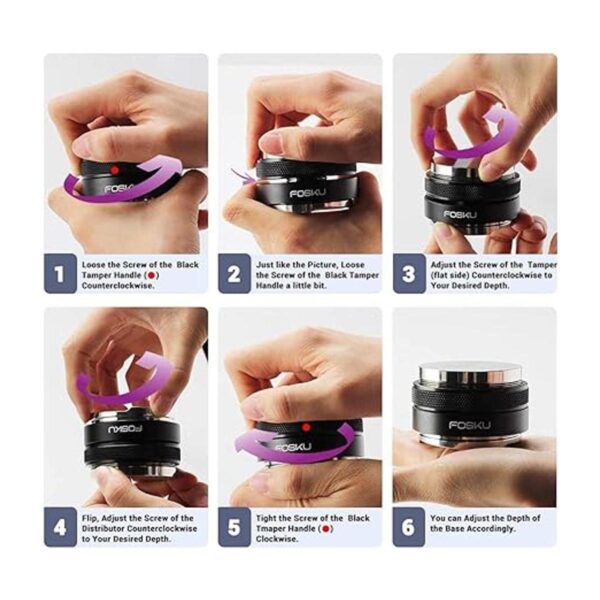 FOSKU

1 Loose the Screw of the Black Tamper Handle (●) Counterclockwise.

FOSKU

2 Just like the Picture, Loose the Screw of the Black Tamper Handle a little bit.

FOSKU

3 Adjust the Screw of the Tamper (flat side) Counterclockwise to Your Desired Depth.

FOSKU

4 Flip, Adjust the Screw of the Distributor Counterclockwise to Your Desired Depth.

FOSKU

5 Tight the Screw of the Black Tmaper Handle (●) Clockwise.

FOSKU

6 You can Adjust the Depth of the Base Accordingly.