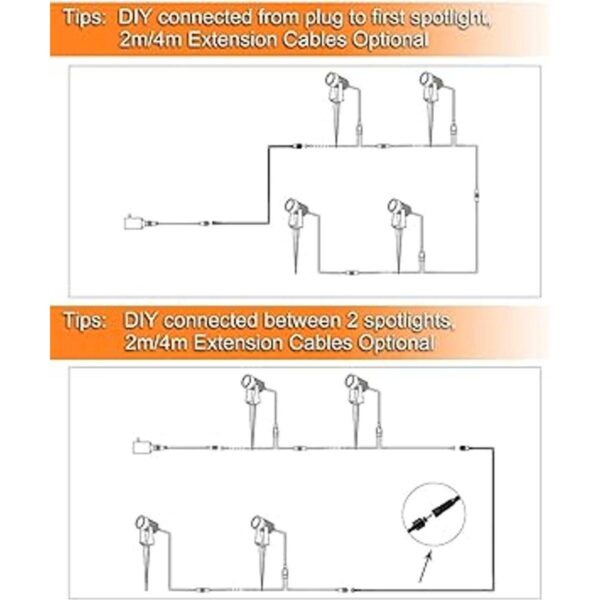 Tips: DIY connected from plug to first spotlight, 2m/4m Extension Cables Optional

Tips: DIY connected between 2 spotlights, 2m/4m Extension Cables Optional