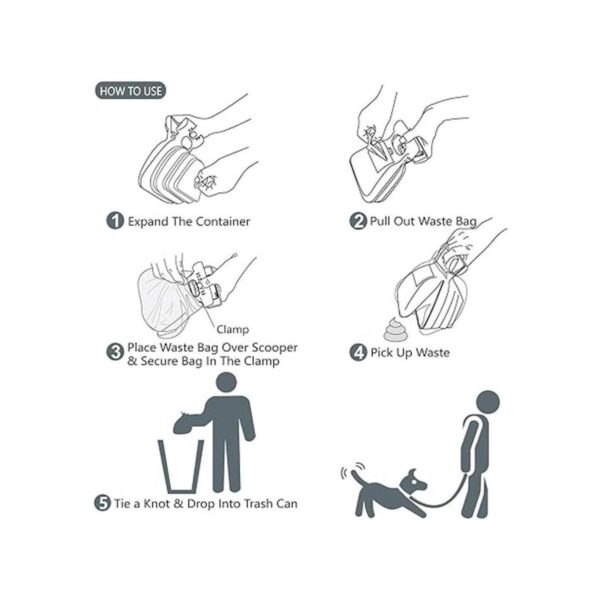 HOW TO USE

1 Expand The Container

2 Pull Out Waste Bag

Clamp

3 Place Waste Bag Over Scooper & Secure Bag In The Clamp

4 Pick Up Waste

5 Tie a Knot & Drop Into Trash Can