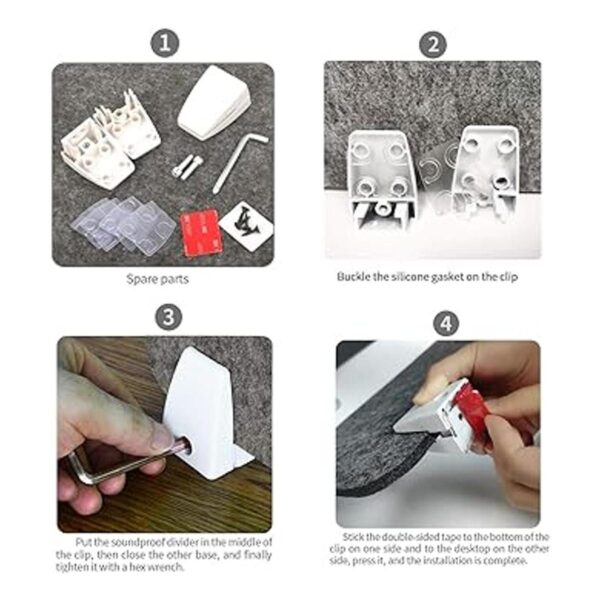 1

Spare parts

2

Buckle the silicone gasket on the clip

3

Put the soundproof divider in the middle of the clip, then close the other base, and finally tighten it with a hex wrench.

4

Stick the double-sided tape to the bottom of the clip on one side and to the desktop on the other side, press it, and the installation is complete.