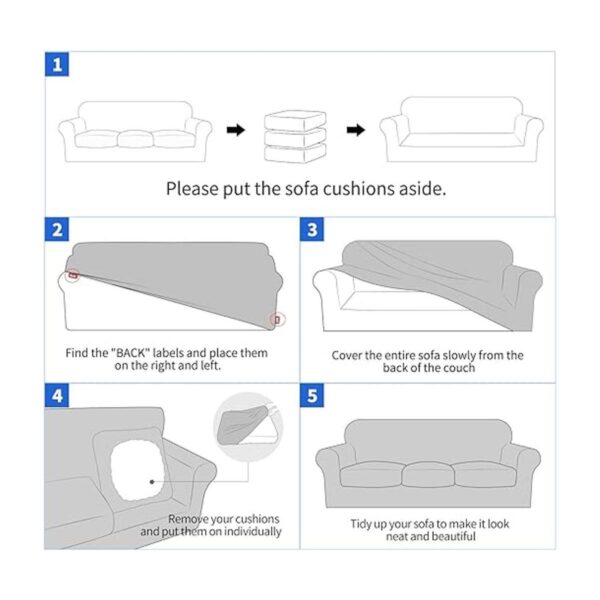 1

Please put the sofa cushions aside.

2

Find the "BACK" labels and place them on the right and left.

3

Cover the entire sofa slowly from the back of the couch

4

Remove your cushions and put them on individually

5

Tidy up your sofa to make it look neat and beautiful