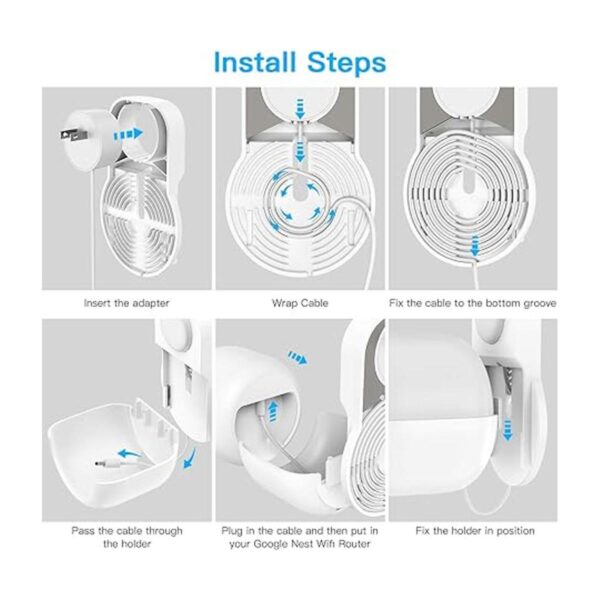 Install Steps

Insert the adapter

Wrap Cable

Fix the cable to the bottom groove

Pass the cable through the holder

Plug in the cable and then put in your Google Nest Wifi Router

Fix the holder in position