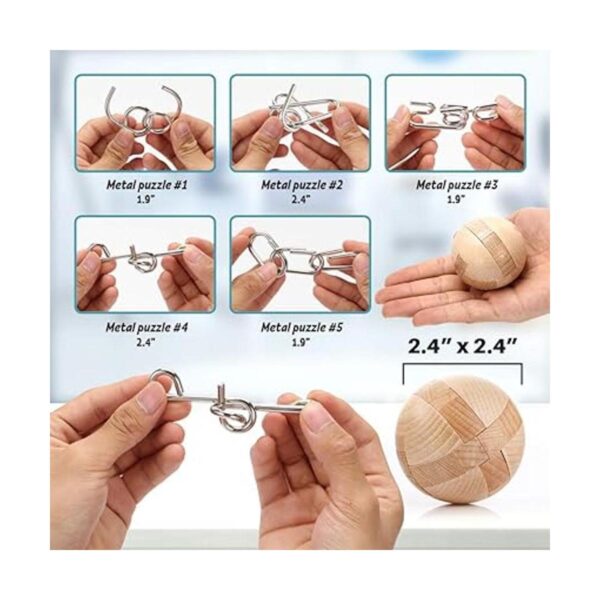 Metal puzzle #1
1.9"

Metal puzzle #2
2.4"

Metal puzzle #3
1.9"

Metal puzzle #4
2.4"

Metal puzzle #5
1.9"

2.4" x 2.4"