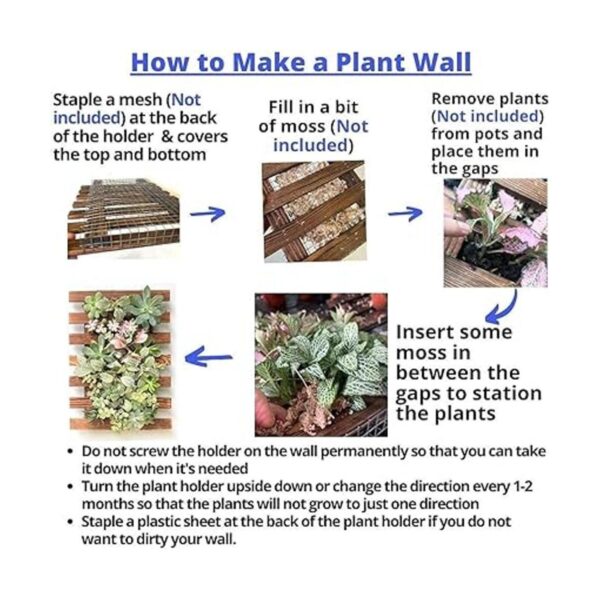 How to Make a Plant Wall

Staple a mesh (Not included) at the back of the holder & covers the top and bottom

Fill in a bit of moss (Not included)

Remove plants (Not included) from pots and place them in the gaps

Insert some moss in between the gaps to station the plants

• Do not screw the holder on the wall permanently so that you can take it down when it's needed
• Turn the plant holder upside down or change the direction every 1-2 months so that the plants will not grow to just one direction
• Staple a plastic sheet at the back of the plant holder if you do not want to dirty your wall.