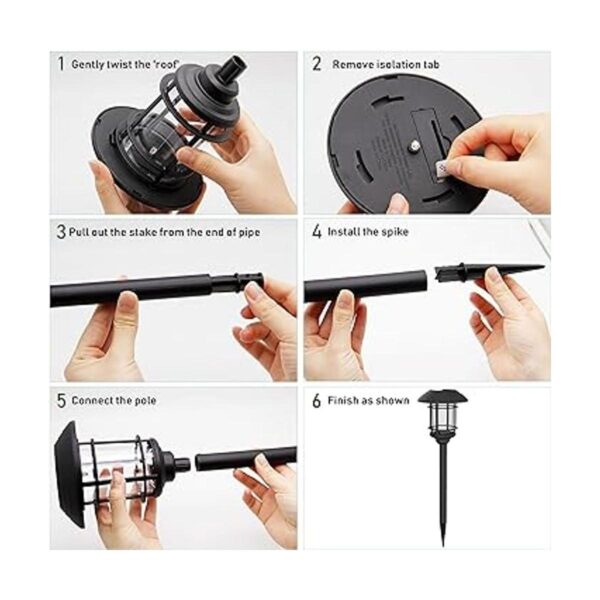 1 Gently twist the 'roof'

2 Remove isolation tab

3 Pull out the stake from the end of pipe

4 Install the spike

5 Connect the pole

6 Finish as shown