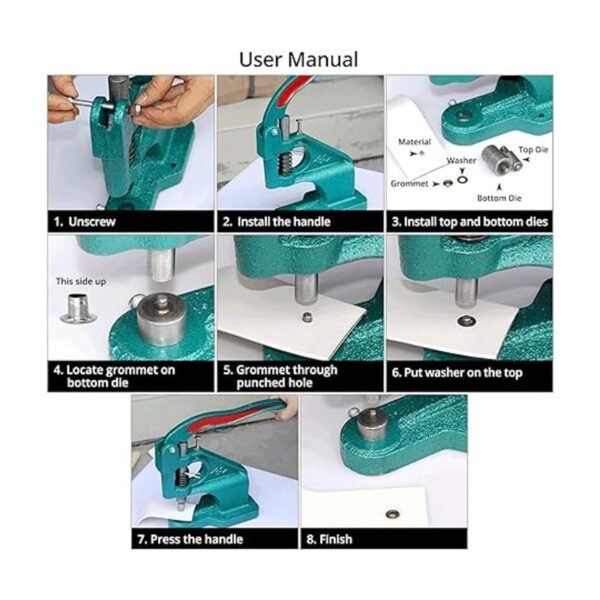 User Manual

1. Unscrew

2. Install the handle

Material
Washer
Top Die
Grommet
Bottom Die

3. Install top and bottom dies

This side up

4. Locate grommet on bottom die

5. Grommet through punched hole

6. Put washer on the top

7. Press the handle

8. Finish