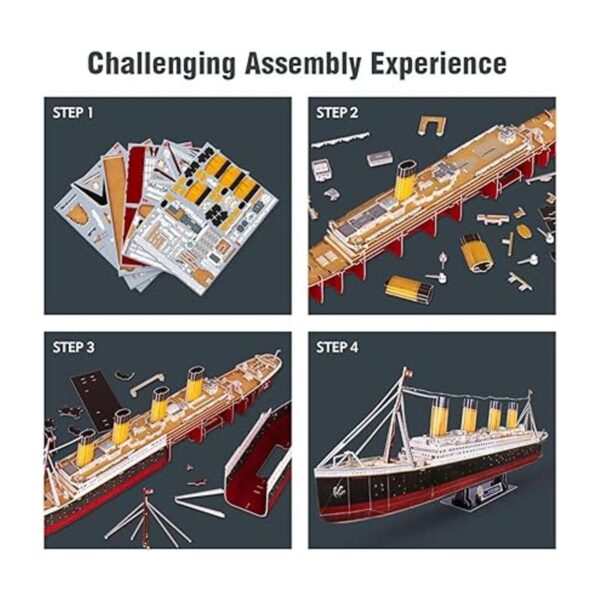 Challenging Assembly Experience

STEP 1

STEP 2

STEP 3

STEP 4