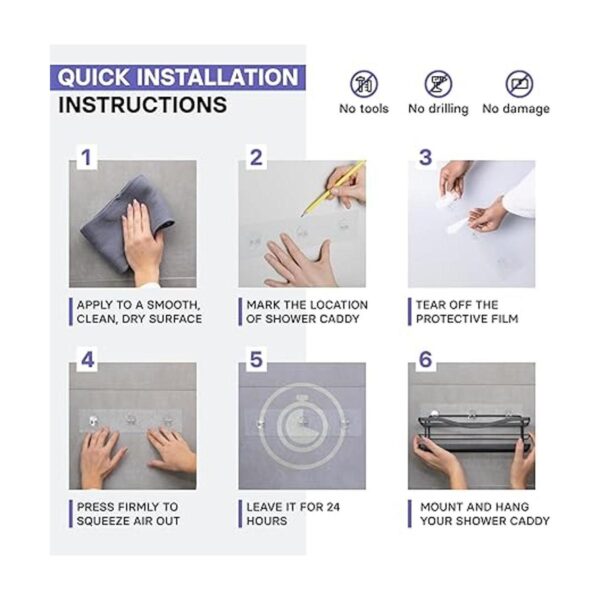 QUICK INSTALLATION INSTRUCTIONS

No tools
No drilling
No damage

1
APPLY TO A SMOOTH, CLEAN, DRY SURFACE

2
MARK THE LOCATION OF SHOWER CADDY

3
TEAR OFF THE PROTECTIVE FILM

4
PRESS FIRMLY TO SQUEEZE AIR OUT

5
LEAVE IT FOR 24 HOURS

6
MOUNT AND HANG YOUR SHOWER CADDY