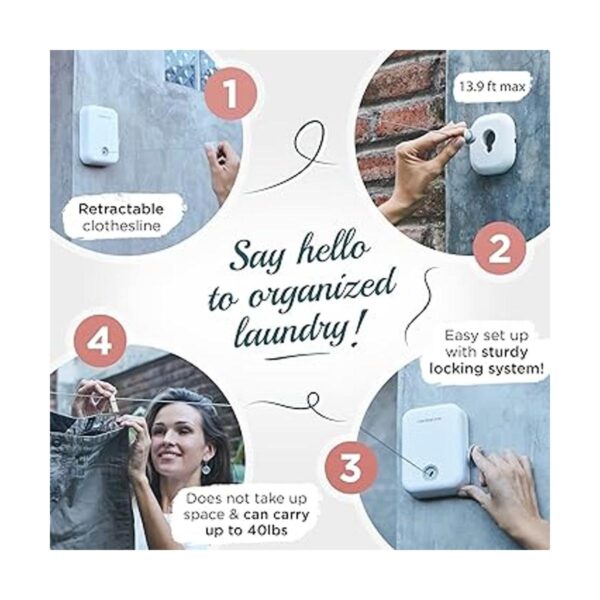 1

Retractable clothesline

13.9 ft max

2

Say hello to organized laundry!

4

Easy set up with sturdy locking system!

3

Does not take up space & can carry up to 40lbs