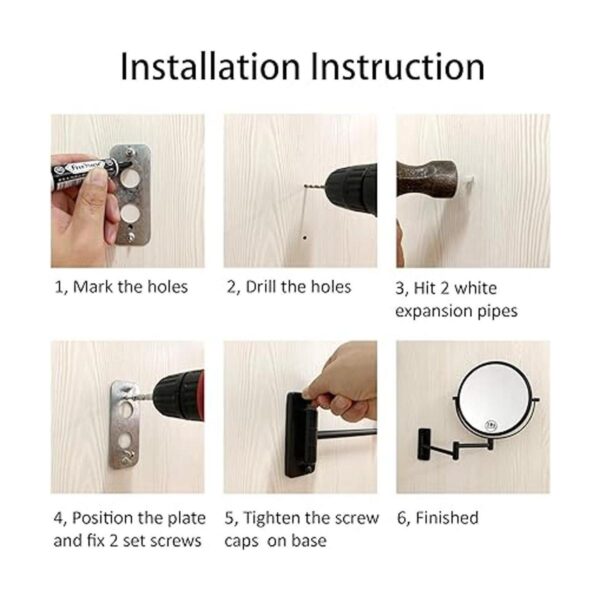 Installation Instruction

1, Mark the holes

2, Drill the holes

3, Hit 2 white expansion pipes

4, Position the plate and fix 2 set screws

5, Tighten the screw caps on base

6, Finished