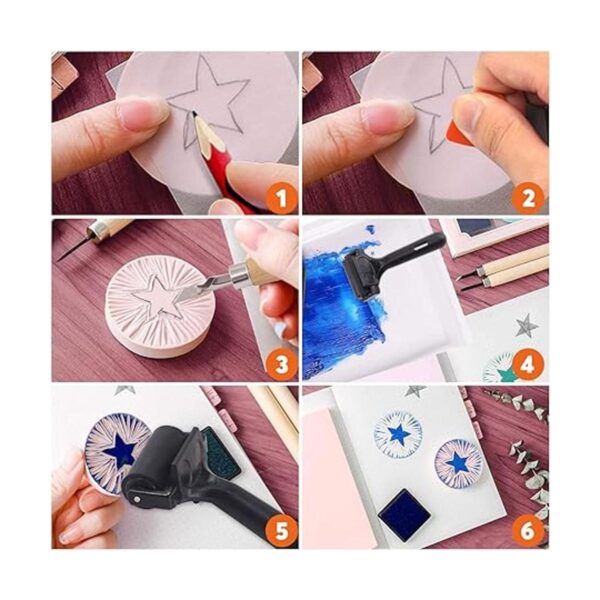 1
2
3
4
5
6