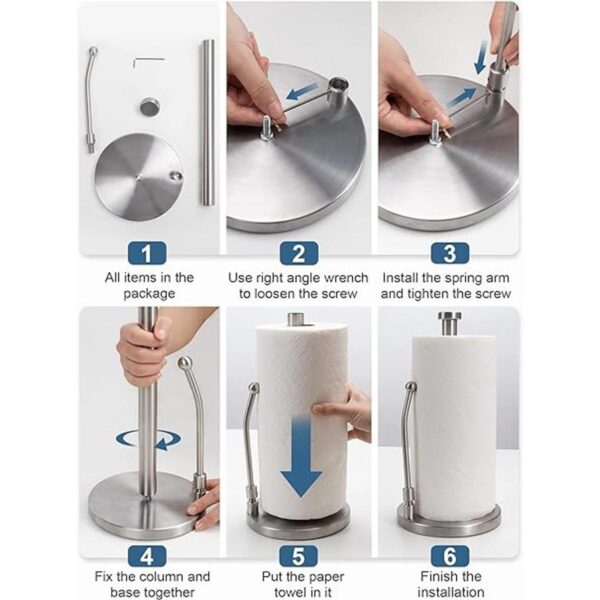 1
All items in the package

2
Use right angle wrench to loosen the screw

3
Install the spring arm and tighten the screw

4
Fix the column and base together

5
Put the paper towel in it

6
Finish the installation