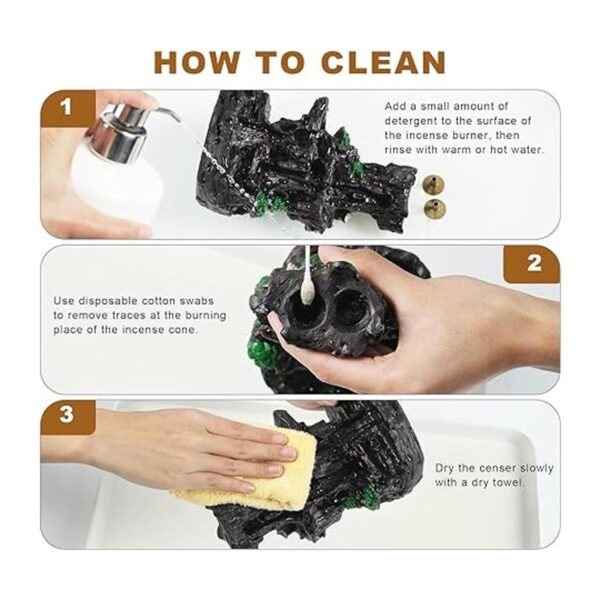 HOW TO CLEAN

1

Add a small amount of detergent to the surface of the incense burner, then rinse with warm or hot water.

2

Use disposable cotton swabs to remove traces at the burning place of the incense cone.

3

Dry the censer slowly with a dry towel.