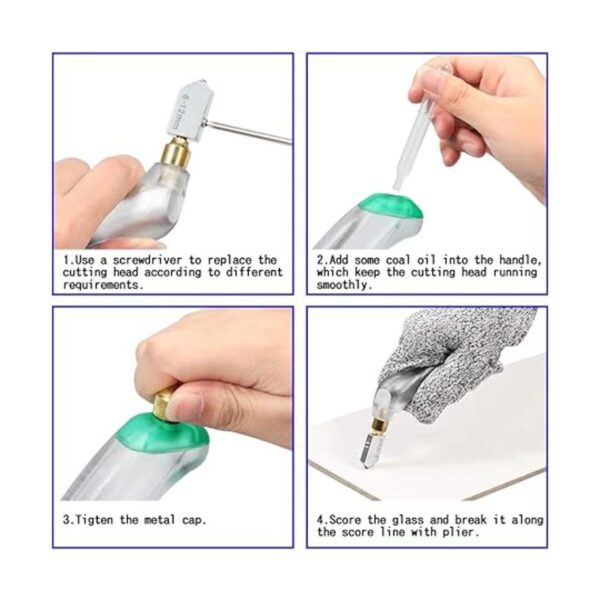 6-12mm

1.Use a screwdriver to replace the cutting head according to different requirements.

2.Add some coal oil into the handle, which keep the cutting head running smoothly.

3.Tigten the metal cap.

4.Score the glass and break it along the score line with plier.