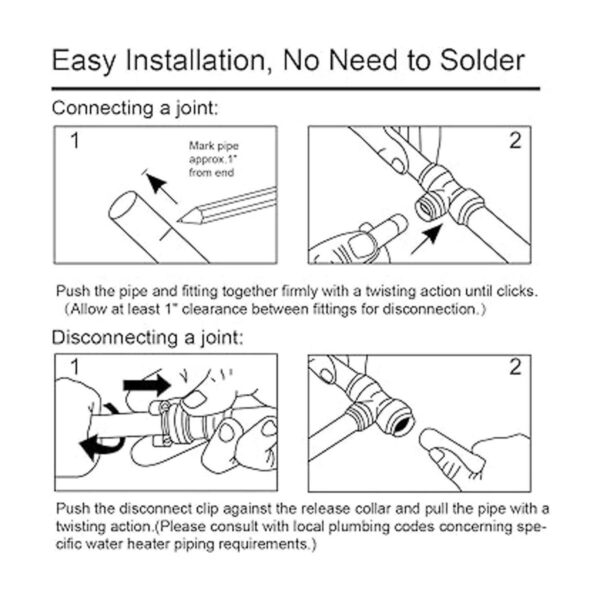 Easy Installation, No Need to Solder

Connecting a joint:

1

Mark pipe approx.1" from end

2

Push the pipe and fitting together firmly with a twisting action until clicks. (Allow at least 1" clearance between fittings for disconnection.)

Disconnecting a joint:

1

2

Push the disconnect clip against the release collar and pull the pipe with a twisting action.(Please consult with local plumbing codes concerning specific water heater piping requirements.)