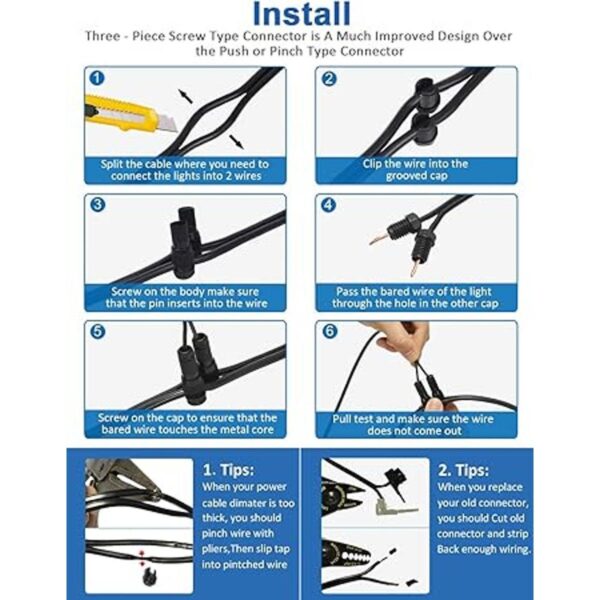 Install

Three - Piece Screw Type Connector is A Much Improved Design Over the Push or Pinch Type Connector

1
Split the cable where you need to connect the lights into 2 wires

2
Clip the wire into the grooved cap

3
Screw on the body make sure that the pin inserts into the wire

4
Pass the bared wire of the light through the hole in the other cap

5
Screw on the cap to ensure that the bared wire touches the metal core

6
Pull test and make sure the wire does not come out

1. Tips:
When your power cable dimater is too thick, you should pinch wire with pliers,Then slip tap into pintched wire

2. Tips:
When you replace your old connector, you should Cut old connector and strip Back enough wiring.