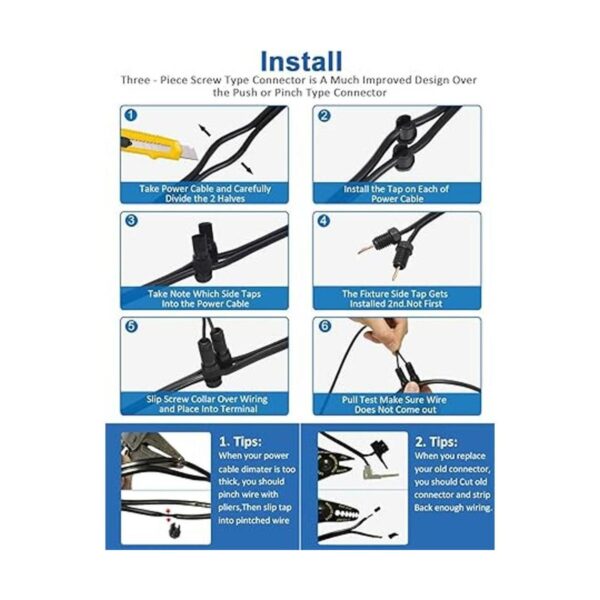 Install
Three - Piece Screw Type Connector is A Much Improved Design Over the Push or Pinch Type Connector

1
Take Power Cable and Carefully Divide the 2 Halves

2
Install the Tap on Each of Power Cable

3
Take Note Which Side Taps Into the Power Cable

4
The Fixture Side Tap Gets Installed 2nd.Not First

5
Slip Screw Collar Over Wiring and Place Into Terminal

6
Pull Test Make Sure Wire Does Not Come out

1. Tips:
When your power cable dimater is too thick, you should pinch wire with pliers,Then slip tap into pintched wire

2. Tips:
When you replace your old connector, you should Cut old connector and strip Back enough wiring.