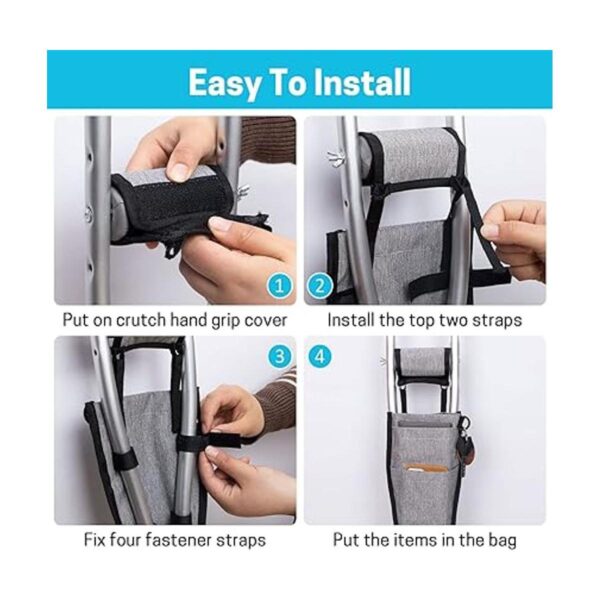 Easy To Install

1

Put on crutch hand grip cover

2

Install the top two straps

3

Fix four fastener straps

4

Put the items in the bag