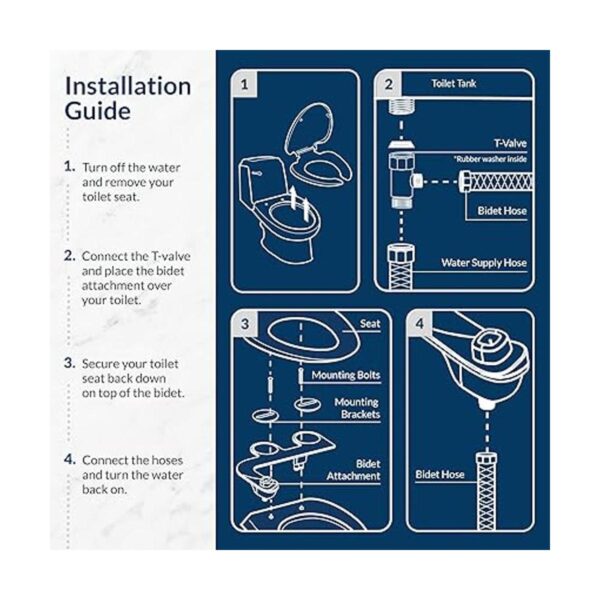 Installation Guide

1. Turn off the water and remove your toilet seat.

2. Connect the T-valve and place the bidet attachment over your toilet.

3. Secure your toilet seat back down on top of the bidet.

4. Connect the hoses and turn the water back on.

1

2

Toilet Tank

T-Valve
*Rubber washer inside

Bidet Hose

Water Supply Hose

3

Seat

Mounting Bolts

Mounting Brackets

Bidet Attachment

4

Bidet Hose