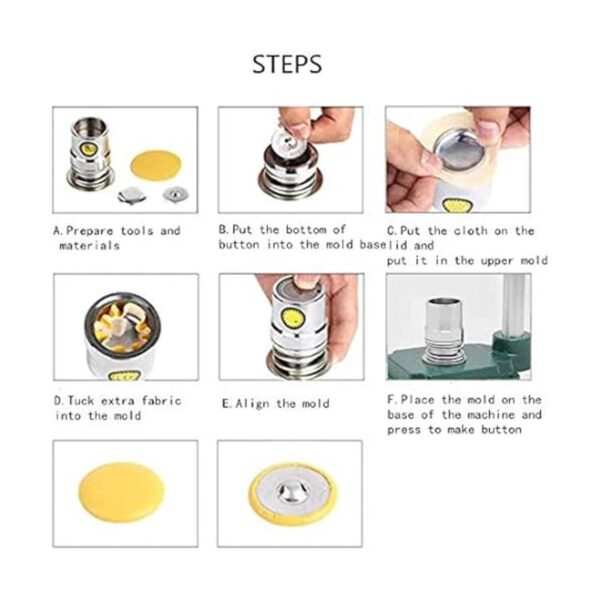 STEPS

A. Prepare tools and materials

B. Put the bottom of button into the mold base

C. Put the cloth on the lid and put it in the upper mold

D. Tuck extra fabric into the mold

E. Align the mold

F. Place the mold on the base of the machine and press to make button