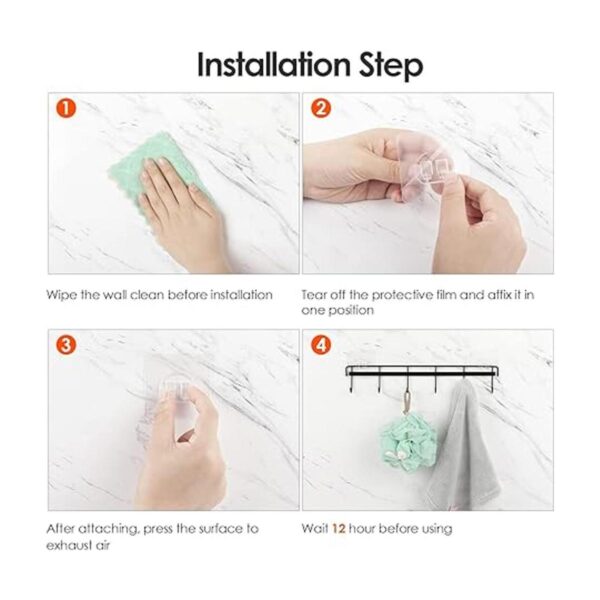 Installation Step

1

Wipe the wall clean before installation

2

Tear off the protective film and affix it in one position

3

After attaching, press the surface to exhaust air

4

Wait 12 hour before using