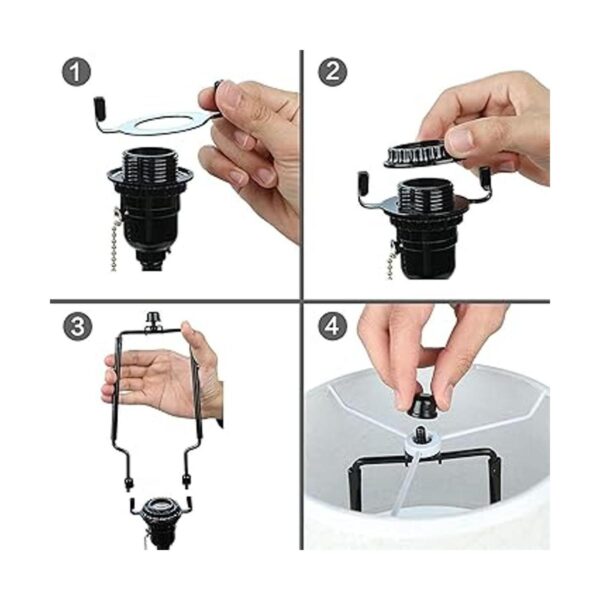 1

2

3

4