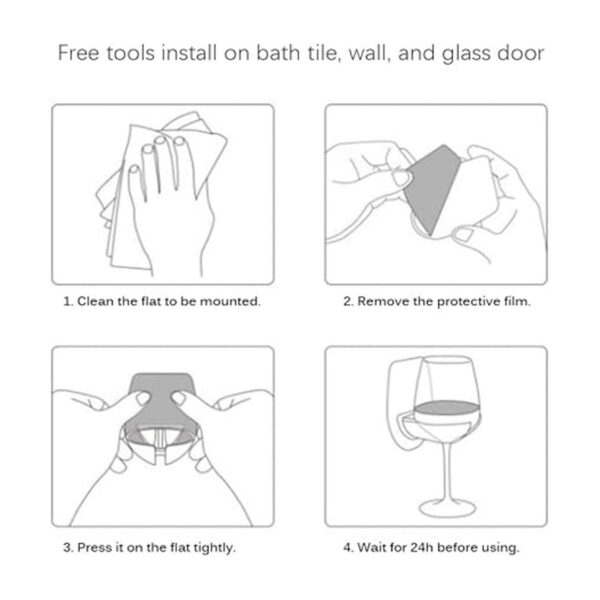 Free tools install on bath tile, wall, and glass door

1. Clean the flat to be mounted.

2. Remove the protective film.

3. Press it on the flat tightly.

4. Wait for 24h before using.