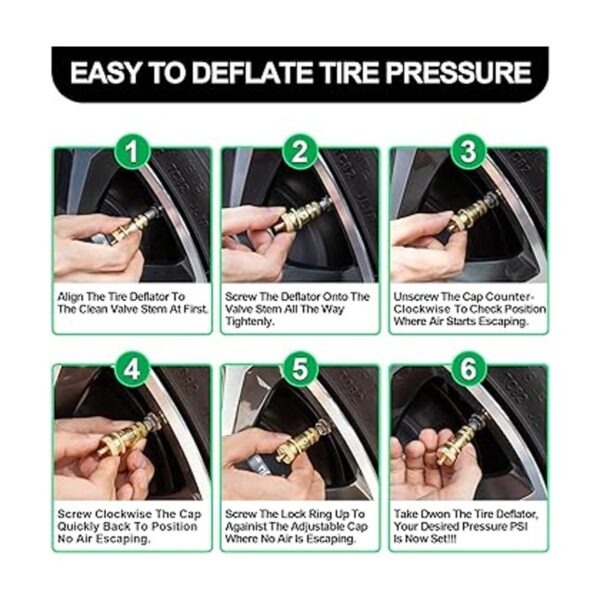 EASY TO DEFLATE TIRE PRESSURE

1

Align The Tire Deflator To The Clean Valve Stem At First.

2

Screw The Deflator Onto The Valve Stem All The Way Tightenly.

3

Unscrew The Cap Counter-Clockwise To Check Position Where Air Starts Escaping.

4

Screw Clockwise The Cap Quickly Back To Position No Air Escaping.

5

Screw The Lock Ring Up To Againist The Adjustable Cap Where No Air Is Escaping.

6

Take Dwon The Tire Deflator, Your Desired Pressure PSI Is Now Set!!!