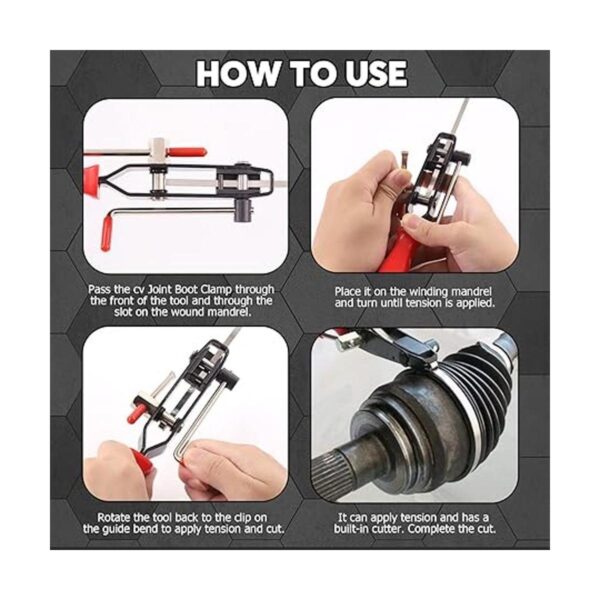 HOW TO USE

Pass the cv Joint Boot Clamp through the front of the tool and through the slot on the wound mandrel.

Place it on the winding mandrel and turn until tension is applied.

Rotate the tool back to the clip on the guide bend to apply tension and cut.

It can apply tension and has a built-in cutter. Complete the cut.