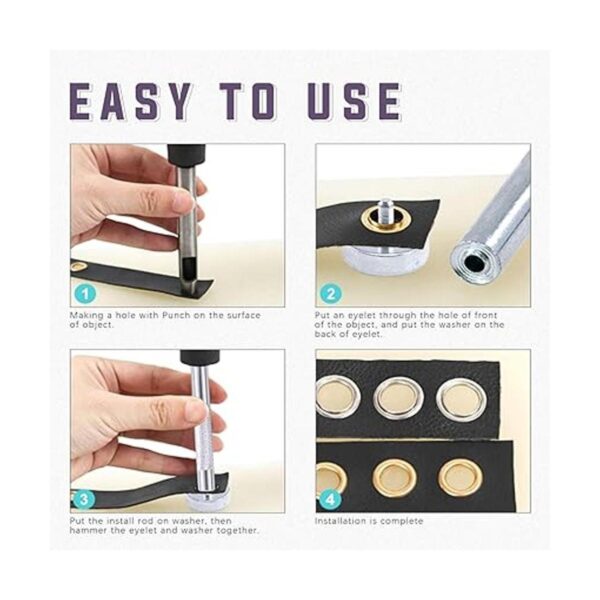 EASY TO USE

1

Making a hole with Punch on the surface of object.

2

Put an eyelet through the hole of front of the object, and put the washer on the back of eyelet.

3

Put the install rod on washer, then hammer the eyelet and washer together.

4

Installation is complete