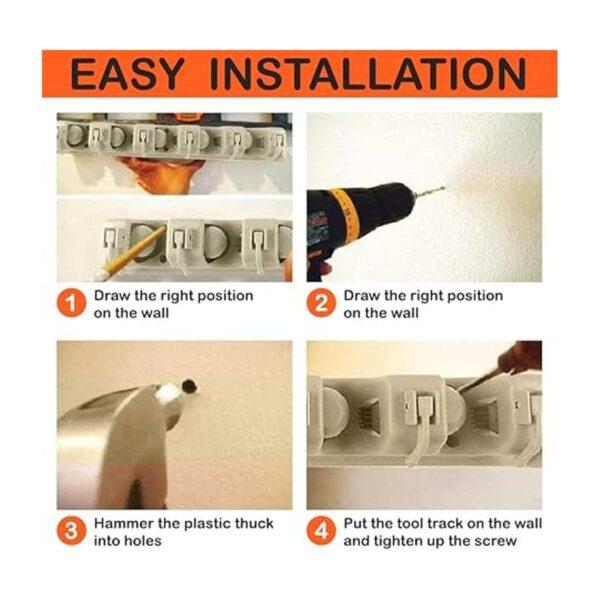 EASY INSTALLATION

1 Draw the right position on the wall

2 Draw the right position on the wall

3 Hammer the plastic thuck into holes

4 Put the tool track on the wall and tighten up the screw